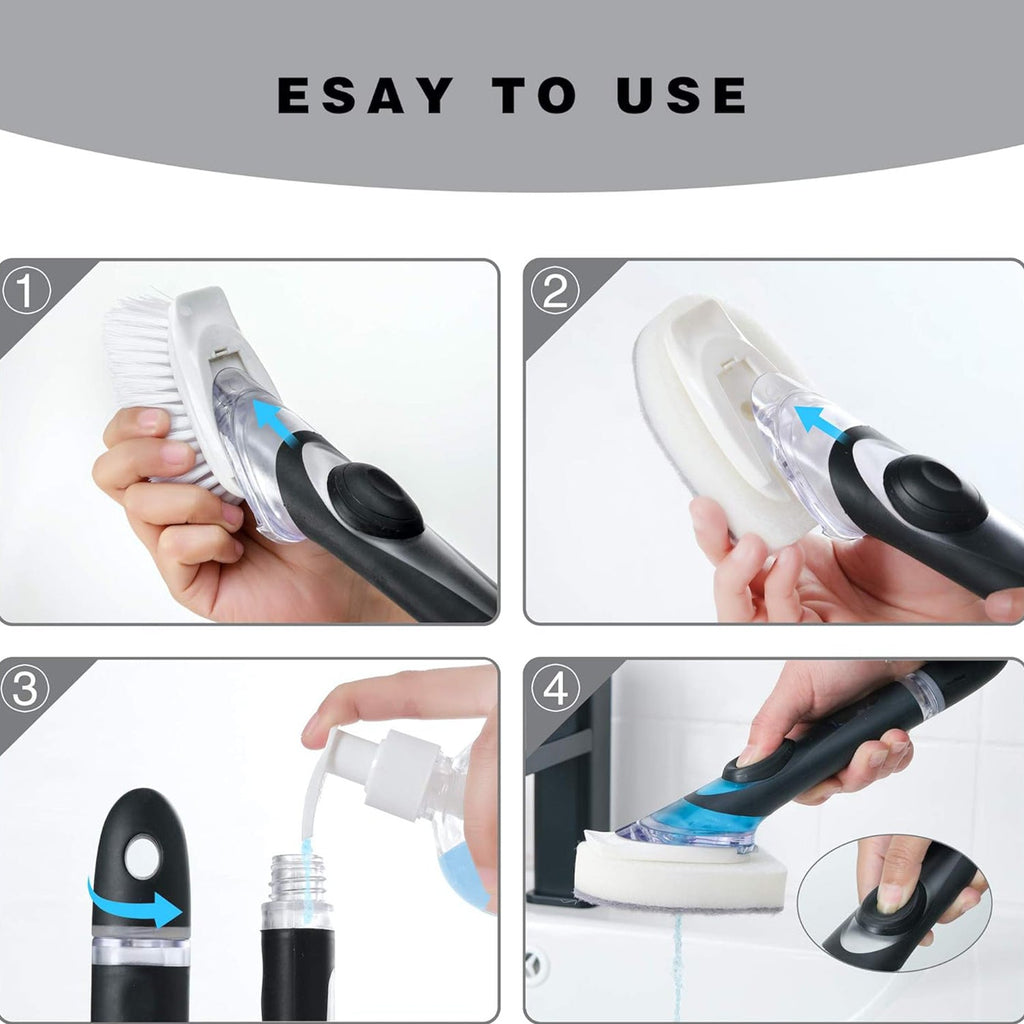 ESAY TO USE

①

②

③

④