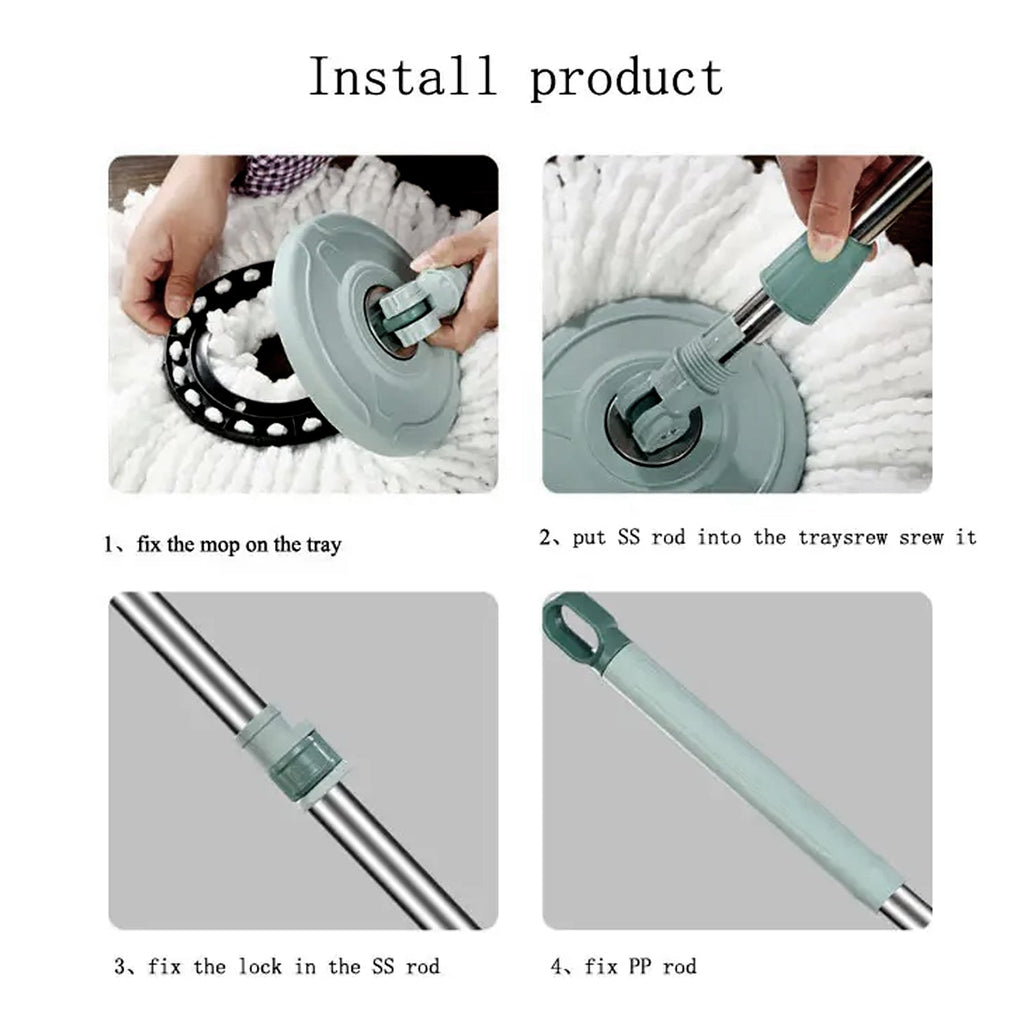 Install product

1、fix the mop on the tray

2、put SS rod into the traysrew srew it

3、fix the lock in the SS rod

4、fix PP rod